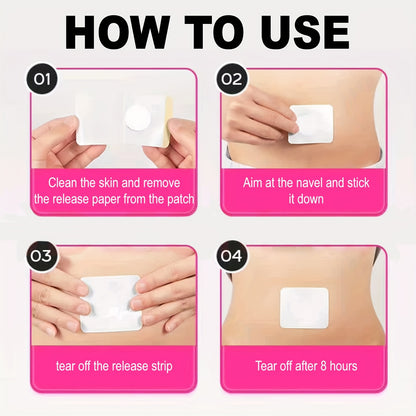 HOW TO USE

01

Clean the skin and remove the release paper from the patch

02

Aim at the navel and stick it down

03

tear off the release strip

04

Tear off after 8 hours