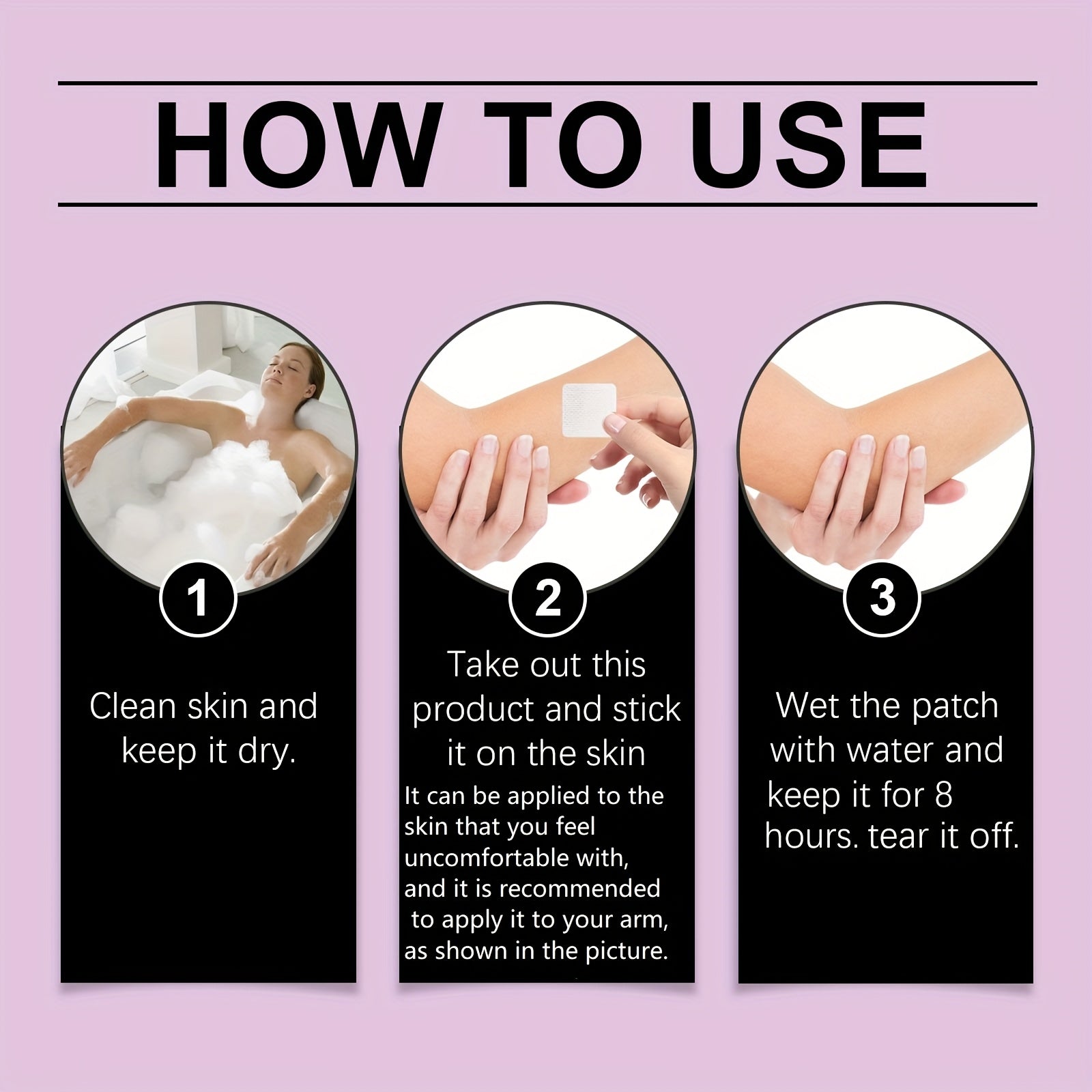 HOW TO USE

1

Clean skin and keep it dry.

2

Take out this product and stick it on the skin

It can be applied to the skin that you feel uncomfortable with, and it is recommended to apply it to your arm, as shown in the picture.

3

Wet the patch with water and keep it for 8 hours. tear it off.